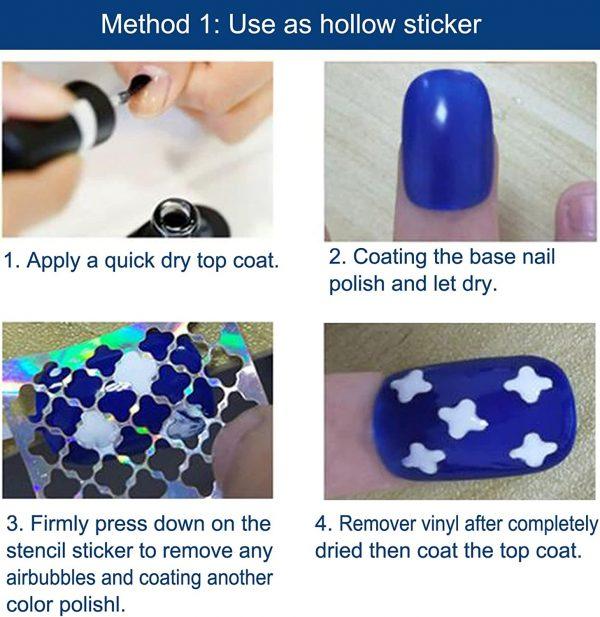 Method 1: Use as hollow sticker

1. Apply a quick dry top coat.

2. Coating the base nail polish and let dry.

3. Firmly press down on the stencil sticker to remove any airbubbles and coating another color polishl.

4. Remover vinyl after completely dried then coat the top coat.