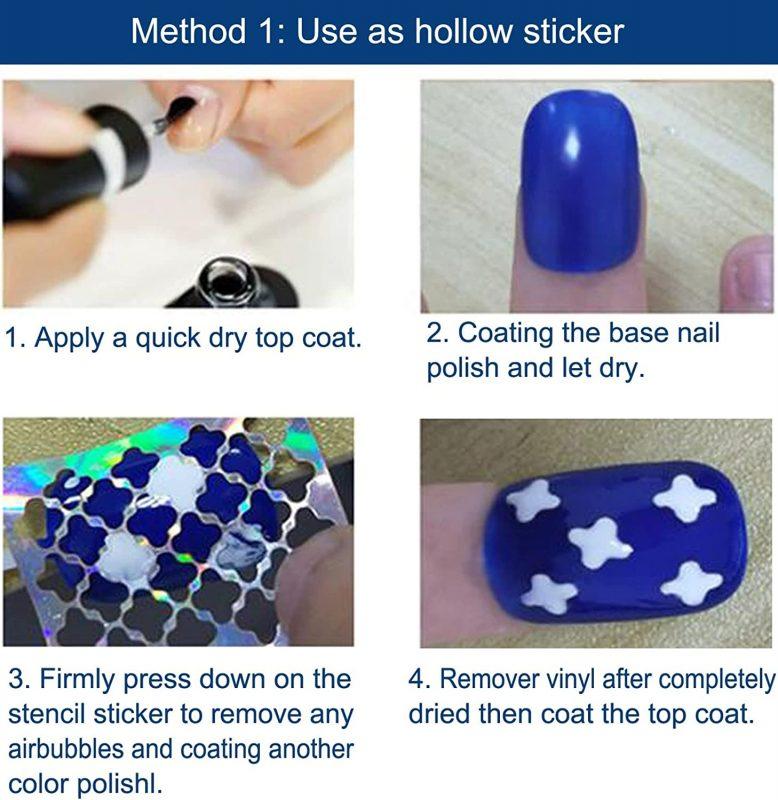 Method 1: Use as hollow sticker

1. Apply a quick dry top coat.

2. Coating the base nail polish and let dry.

3. Firmly press down on the stencil sticker to remove any airbubbles and coating another color polishl.

4. Remover vinyl after completely dried then coat the top coat.