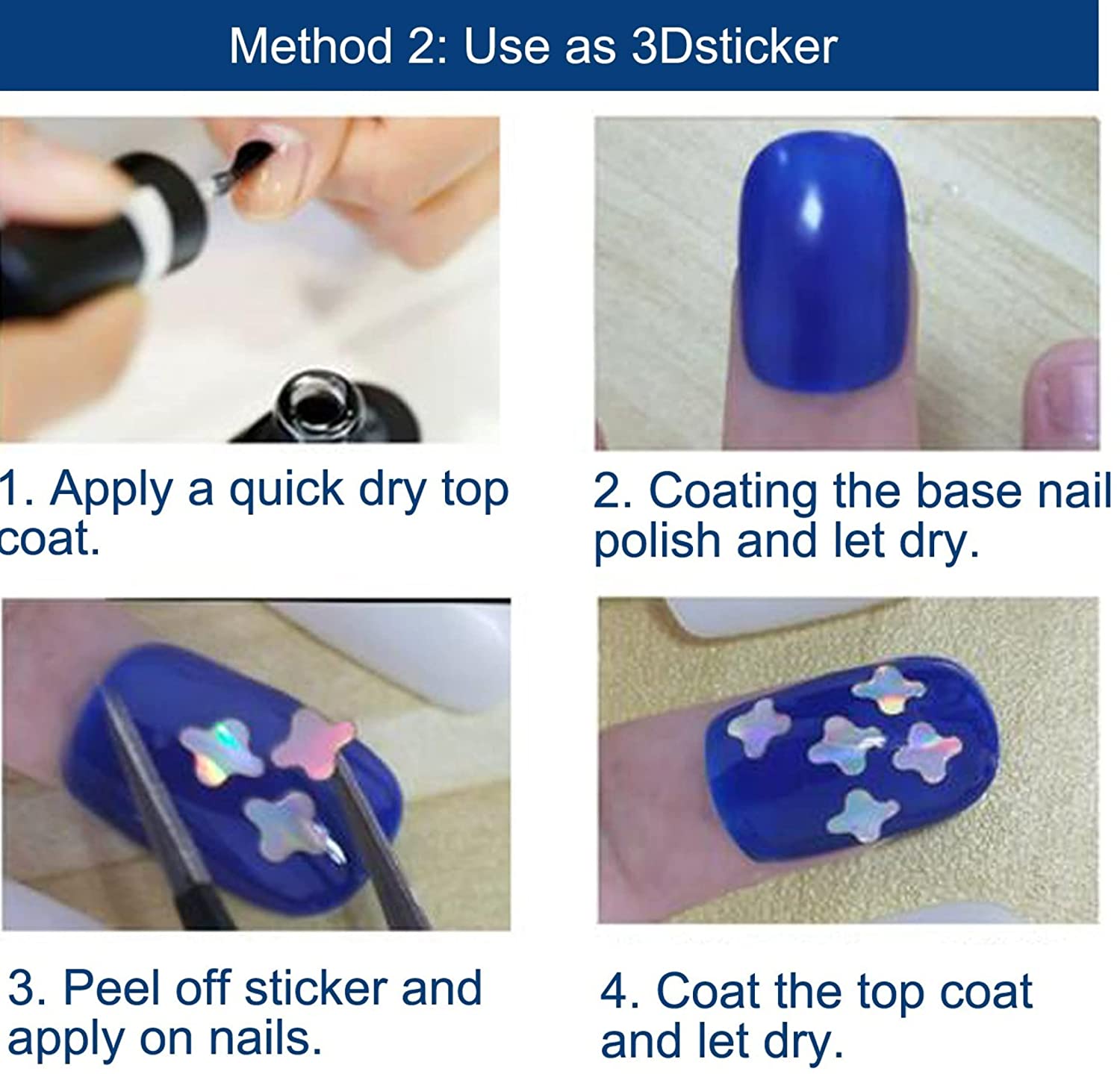 Method 2: Use as 3Dsticker

1. Apply a quick dry top coat.

2. Coating the base nail polish and let dry.

3. Peel off sticker and apply on nails.

4. Coat the top coat and let dry.